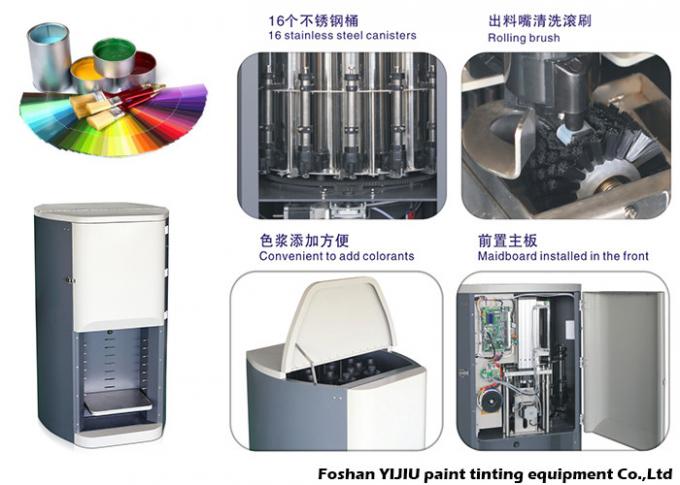 16个不锈钢桶
16 stainless steel canisters

出料嘴清洗滚刷
Rolling brush

色浆添加方便
Convenient to add colorants

前置主板
Maidboard installed in the front

Foshan YIJIU paint tinting equipment Co.,Ltd